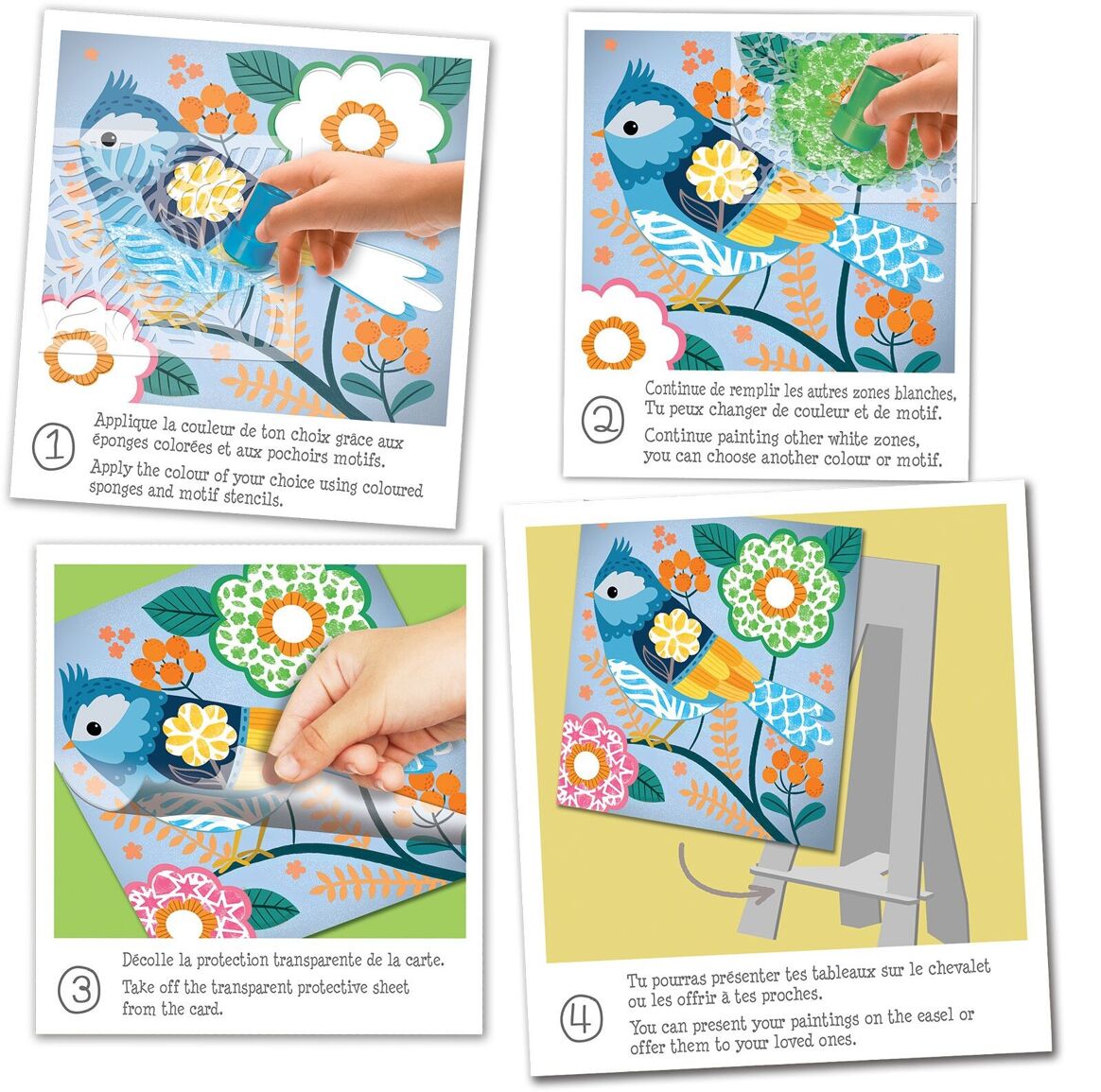 1

Applique la couleur de ton choix grâce aux éponges colorées et aux pochoirs motifs.

Apply the colour of your choice using coloured sponges and motif stencils.

2

Continue de remplir les autres zones blanches, Tu peux changer de couleur et de motif.

Continue painting other white zones, you can choose another colour or motif.

3

Décolle la protection transparente de la carte.

Take off the transparent protective sheet from the card.

4

Tu pourras présenter tes tableaux sur le chevalet ou les offrir à tes proches.

You can present your paintings on the easel or offer them to your loved ones.